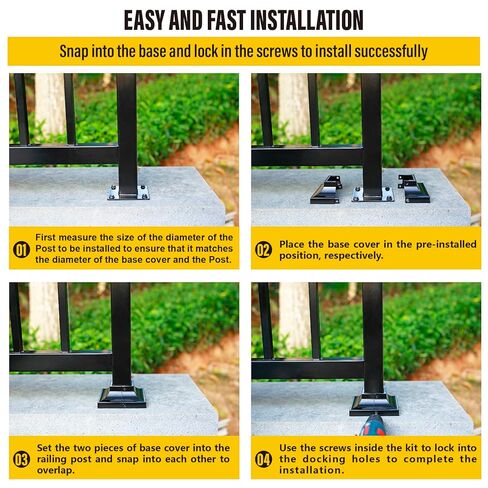 EASY AND FAST INSTALLATION

Snap into the base and lock in the screws to install successfully

01 First measure the size of the diameter of the Post to be installed to ensure that it matches the diameter of the base cover and the Post.

02 Place the base cover in the pre-installed position, respectively.

03 Set the two pieces of base cover into the railing post and snap into each other to overlap.

04 Use the screws inside the kit to lock into the docking holes to complete the installation.