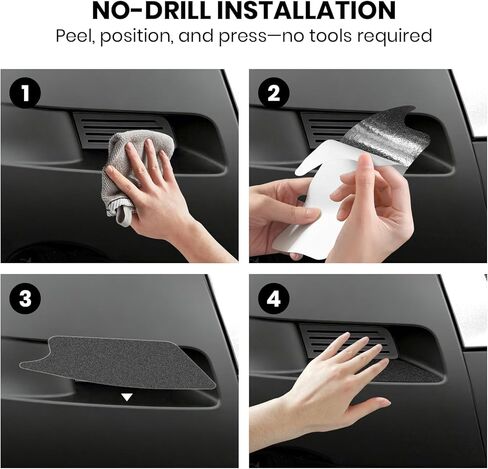 NO-DRILL INSTALLATION
Peel, position, and press—no tools required

1

2

3

4