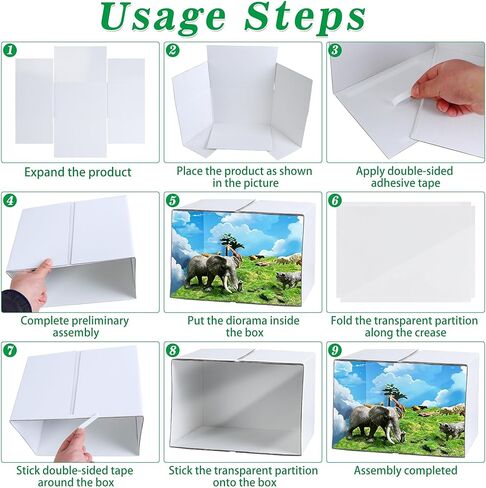 Usage Steps

1
Expand the product

2
Place the product as shown in the picture

3
Apply double-sided adhesive tape

4
Complete preliminary assembly

5
Put the diorama inside the box

6
Fold the transparent partition along the crease

7
Stick double-sided tape around the box

8
Stick the transparent partition onto the box

9
Assembly completed