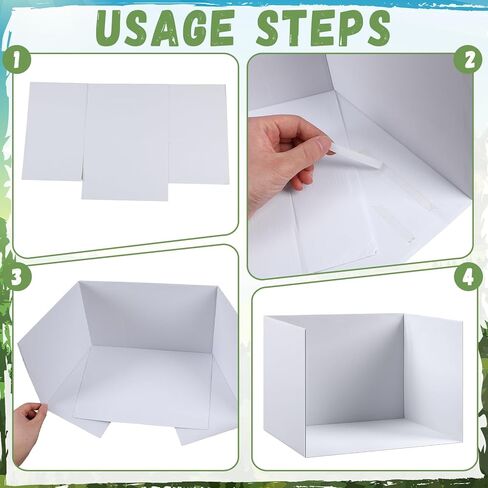 USAGE STEPS

1

2

3

4