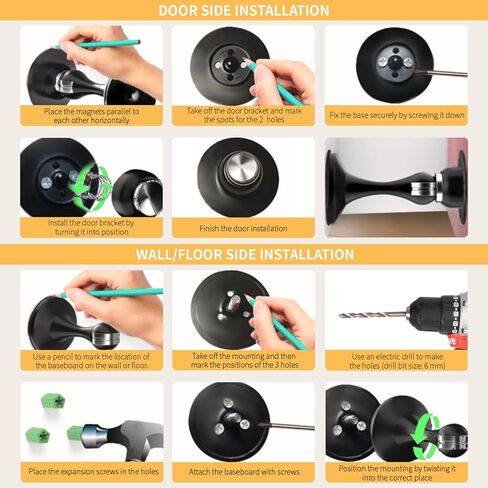 DOOR SIDE INSTALLATION

Place the magnets parallel to each other horizontally

Take off the door bracket and mark the spots for the 2 holes

Fix the base securely by screwing it down

Install the door bracket by turning it into position

Finish the door installation

WALL/FLOOR SIDE INSTALLATION

Use a pencil to mark the location of the baseboard on the wall or floor.

Take off the mounting and then mark the positions of the 3 holes

Use an electric drill to make the holes (drill bit size: 6 mm)

Place the expansion screws in the holes

Attach the baseboard with screws

Position the mounting by twisting it into the correct place