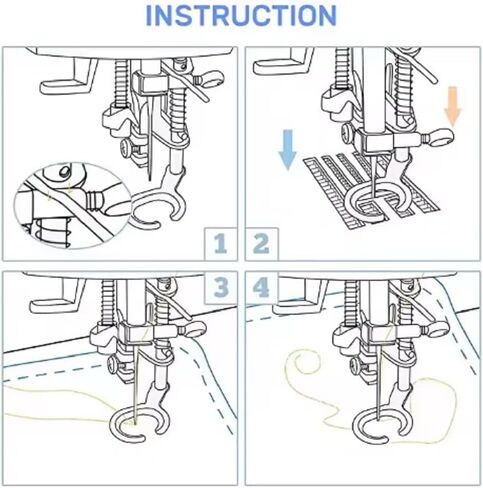 INSTRUCTION

1

2

3

4