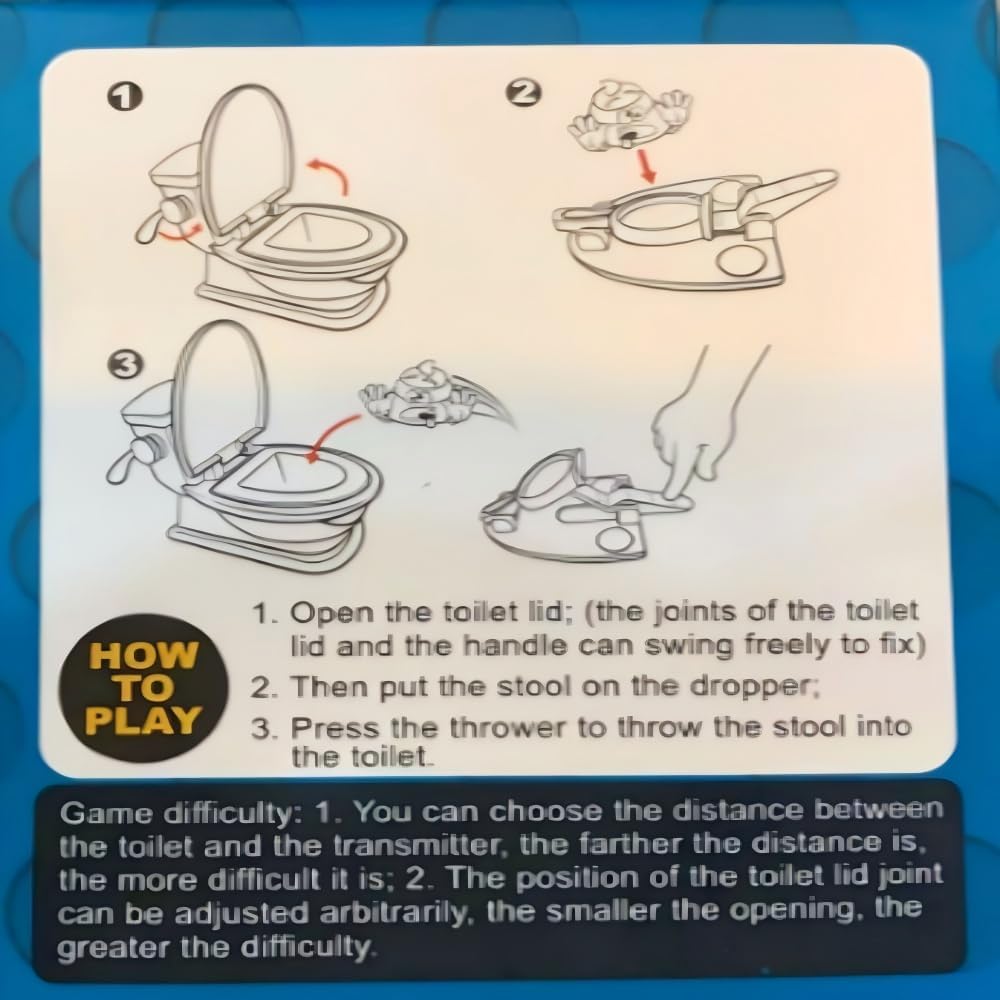 1

2

3

HOW TO PLAY

1. Open the toilet lid; (the joints of the toilet lid and the handle can swing freely to fix)
2. Then put the stool on the dropper;
3. Press the thrower to throw the stool into the toilet.

Game difficulty: 1. You can choose the distance between the toilet and the transmitter, the farther the distance is, the more difficult it is; 2. The position of the toilet lid joint can be adjusted arbitrarily, the smaller the opening, the greater the difficulty.