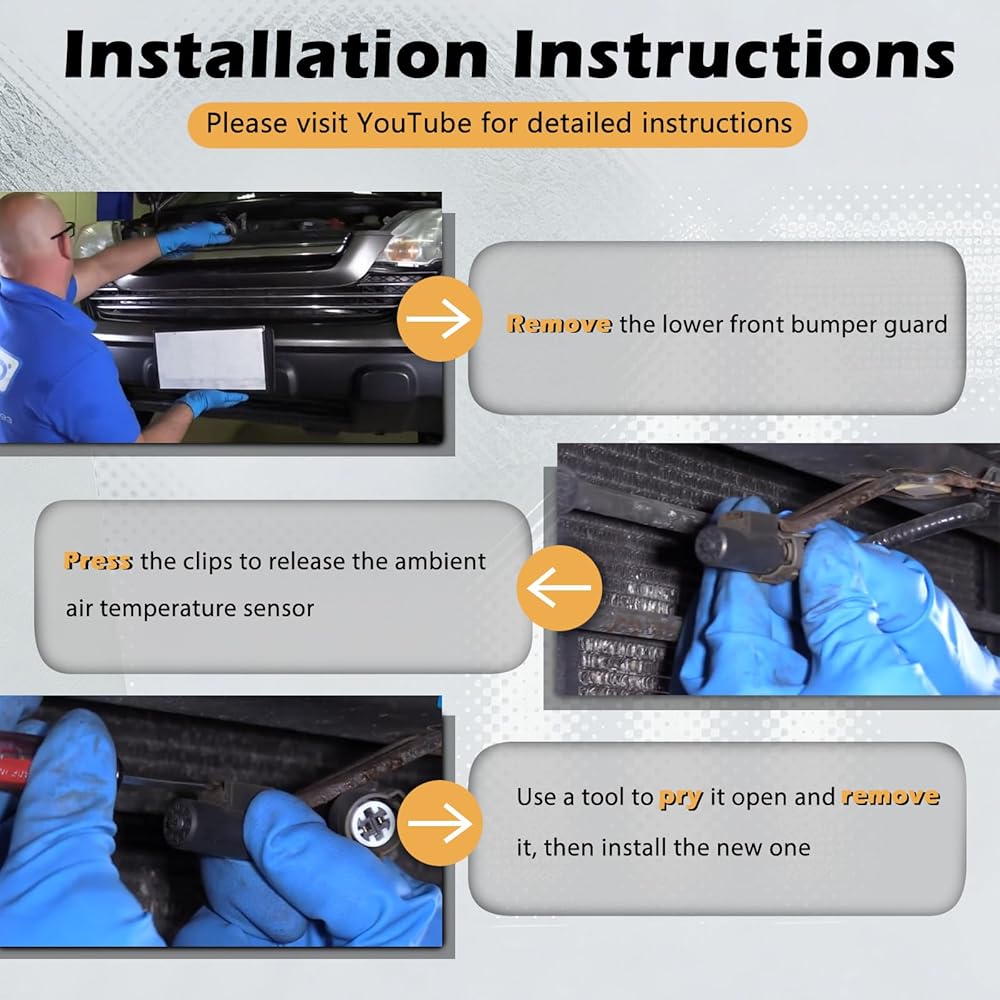 Installation Instructions

Please visit YouTube for detailed instructions

Remove the lower front bumper guard

Press the clips to release the ambient air temperature sensor

Use a tool to pry it open and remove it, then install the new one