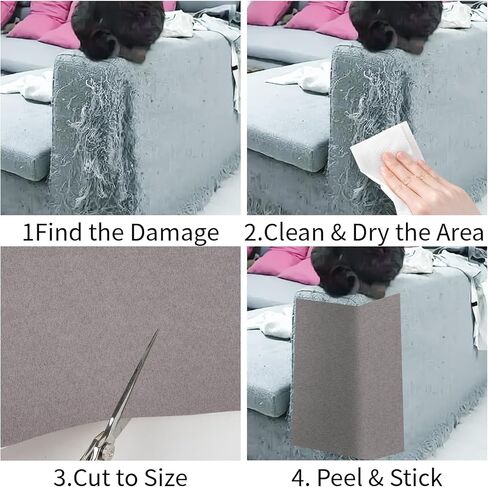 1Find the Damage

2.Clean & Dry the Area

3.Cut to Size

4. Peel & Stick