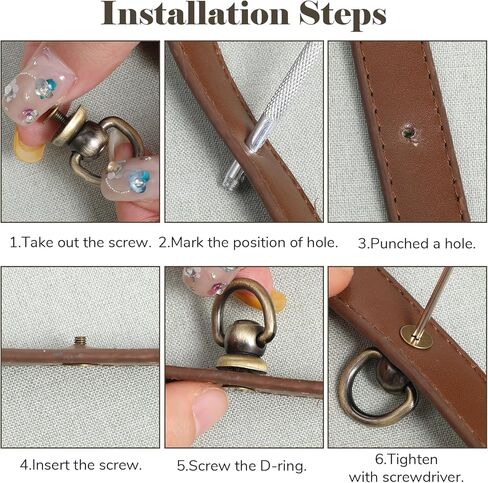 Installation Steps

1.Take out the screw.

2.Mark the position of hole.

3.Punched a hole.

4.Insert the screw.

5.Screw the D-ring.

6.Tighten
with screwdriver.