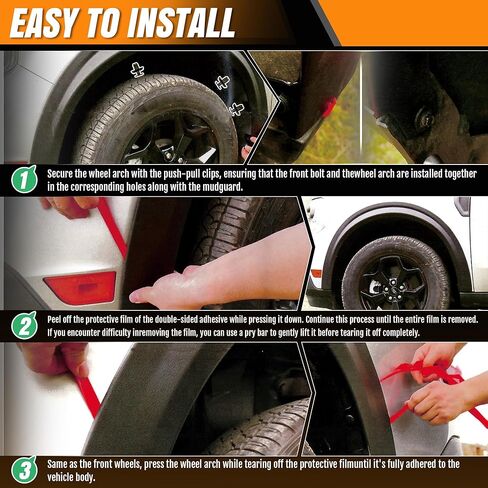 EASY TO INSTALL

1 Secure the wheel arch with the push-pull clips, ensuring that the front bolt and thewheel arch are installed together in the corresponding holes along with the mudguard.

2 Peel off the protective film of the double-sided adhesive while pressing it down. Continue this process until the entire film is removed. If you encounter difficulty inremoving the film, you can use a pry bar to gently lift it before tearing it off completely.

3 Same as the front wheels, press the wheel arch while tearing off the protective filmuntil it's fully adhered to the vehicle body.