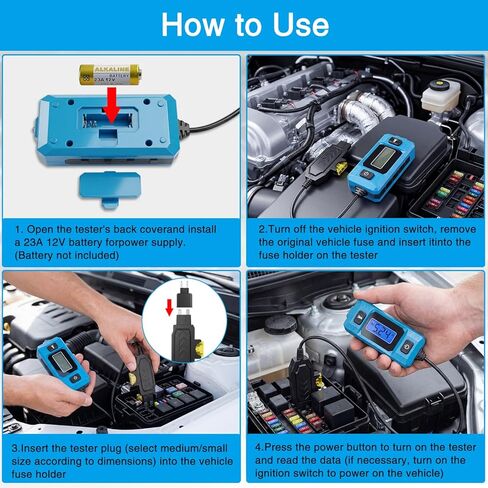 How to Use

ALKALINE BATTERY 23A 12V

1. Open the tester's back coverand install a 23A 12V battery forpower supply. (Battery not included)

2.Turn off the vehicle ignition switch, remove the original vehicle fuse and insert itinto the fuse holder on the tester

3.Insert the tester plug (select medium/small size according to dimensions) into the vehicle fuse holder

5.24

4.Press the power button to turn on the tester and read the data (if necessary, turn on the ignition switch to power on the vehicle)