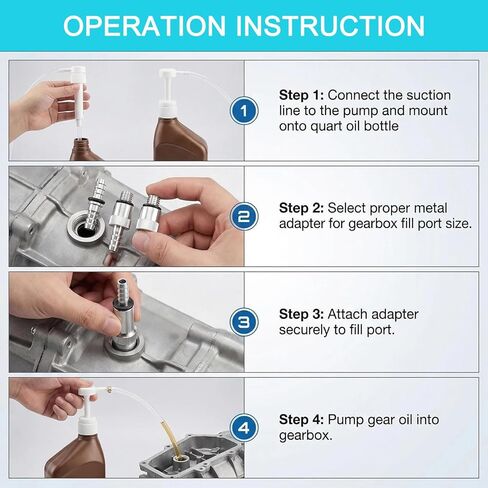 OPERATION INSTRUCTION

1

Step 1: Connect the suction line to the pump and mount onto quart oil bottle

2

Step 2: Select proper metal adapter for gearbox fill port size.

3

Step 3: Attach adapter securely to fill port.

4

Step 4: Pump gear oil into gearbox.