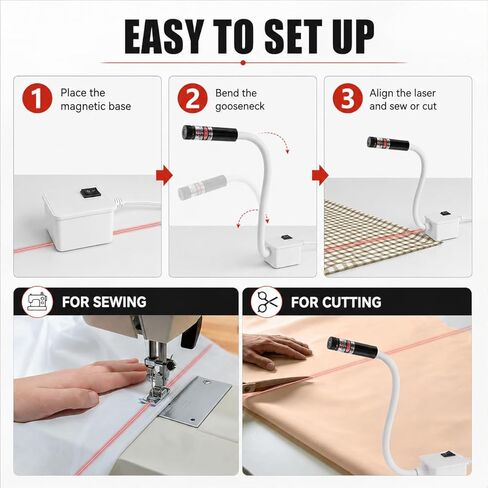 EASY TO SET UP

1 Place the magnetic base

2 Bend the gooseneck

3 Align the laser and sew or cut

FOR SEWING

FOR CUTTING