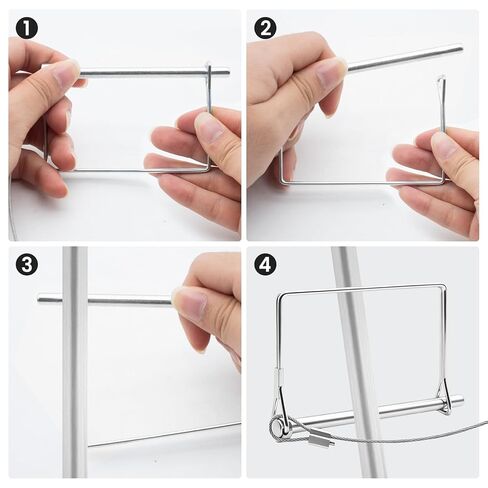 1

2

3

4