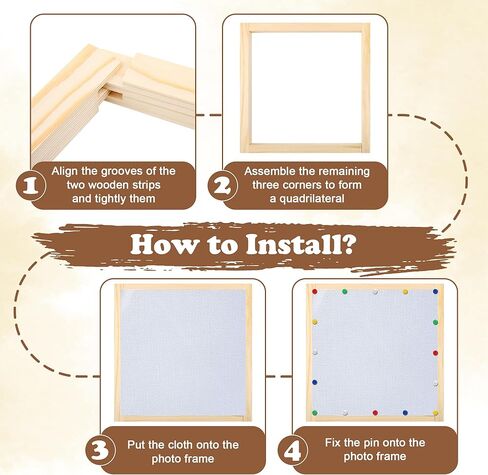 1
Align the grooves of the two wooden strips and tightly them

2
Assemble the remaining three corners to form a quadrilateral

How to Install?

3
Put the cloth onto the photo frame

4
Fix the pin onto the photo frame