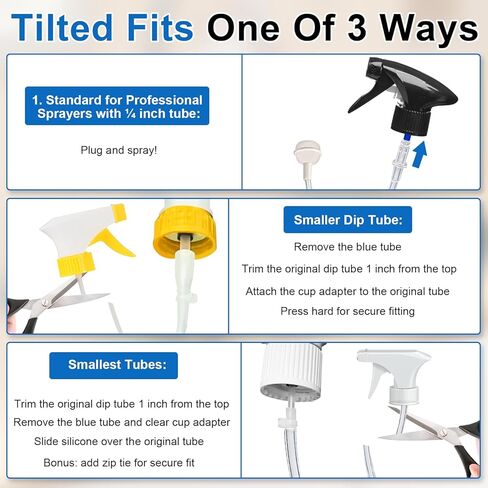 Tilted Fits One Of 3 Ways

1. Standard for Professional Sprayers with ¼ inch tube:

Plug and spray!

Smaller Dip Tube:

Remove the blue tube

Trim the original dip tube 1 inch from the top

Attach the cup adapter to the original tube

Press hard for secure fitting

Smallest Tubes:

Trim the original dip tube 1 inch from the top

Remove the blue tube and clear cup adapter

Slide silicone over the original tube

Bonus: add zip tie for secure fit