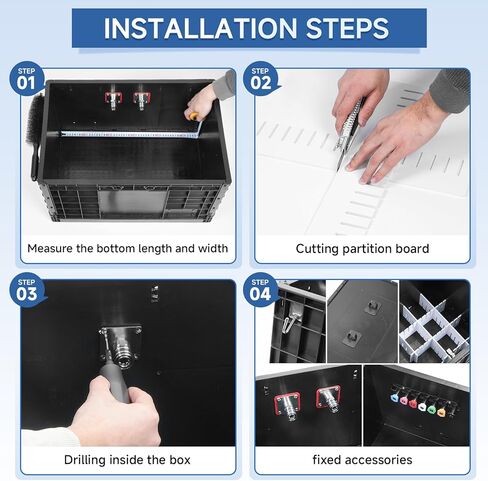 INSTALLATION STEPS

STEP 01

Measure the bottom length and width

STEP 02

Cutting partition board

STEP 03

Drilling inside the box

STEP 04

fixed accessories