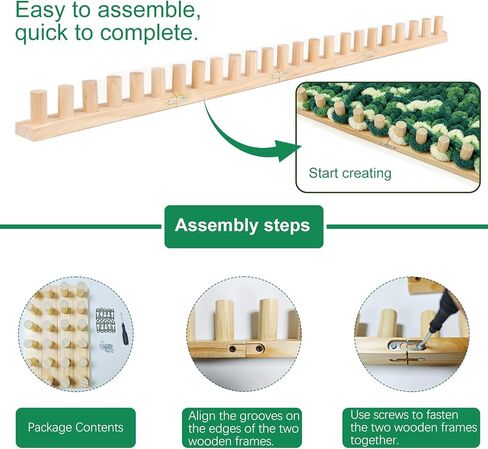 Easy to assemble, quick to complete.

Start creating

Assembly steps

Package Contents

Align the grooves on the edges of the two wooden frames.

Use screws to fasten the two wooden frames together.