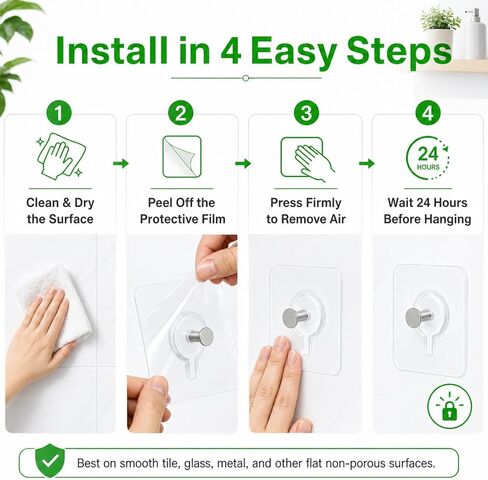 Install in 4 Easy Steps

1

Clean & Dry the Surface

2

Peel Off the Protective Film

3

Press Firmly to Remove Air

4

24 HOURS

Wait 24 Hours Before Hanging

Best on smooth tile, glass, metal, and other flat non-porous surfaces.