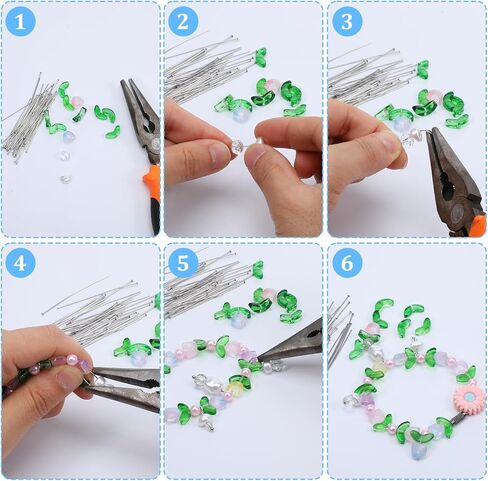 1

2

3

4

5

6