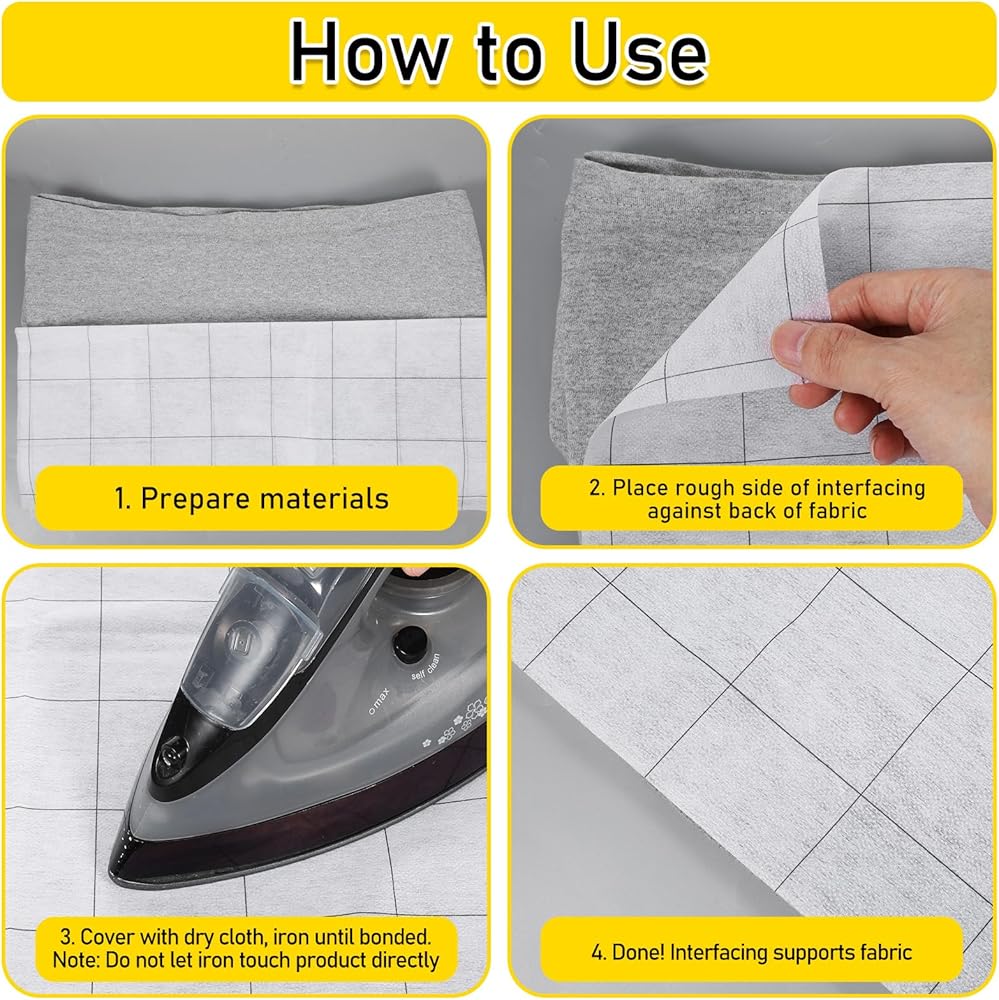 How to Use

1. Prepare materials

2. Place rough side of interfacing against back of fabric

3. Cover with dry cloth, iron until bonded. Note: Do not let iron touch product directly

4. Done! Interfacing supports fabric