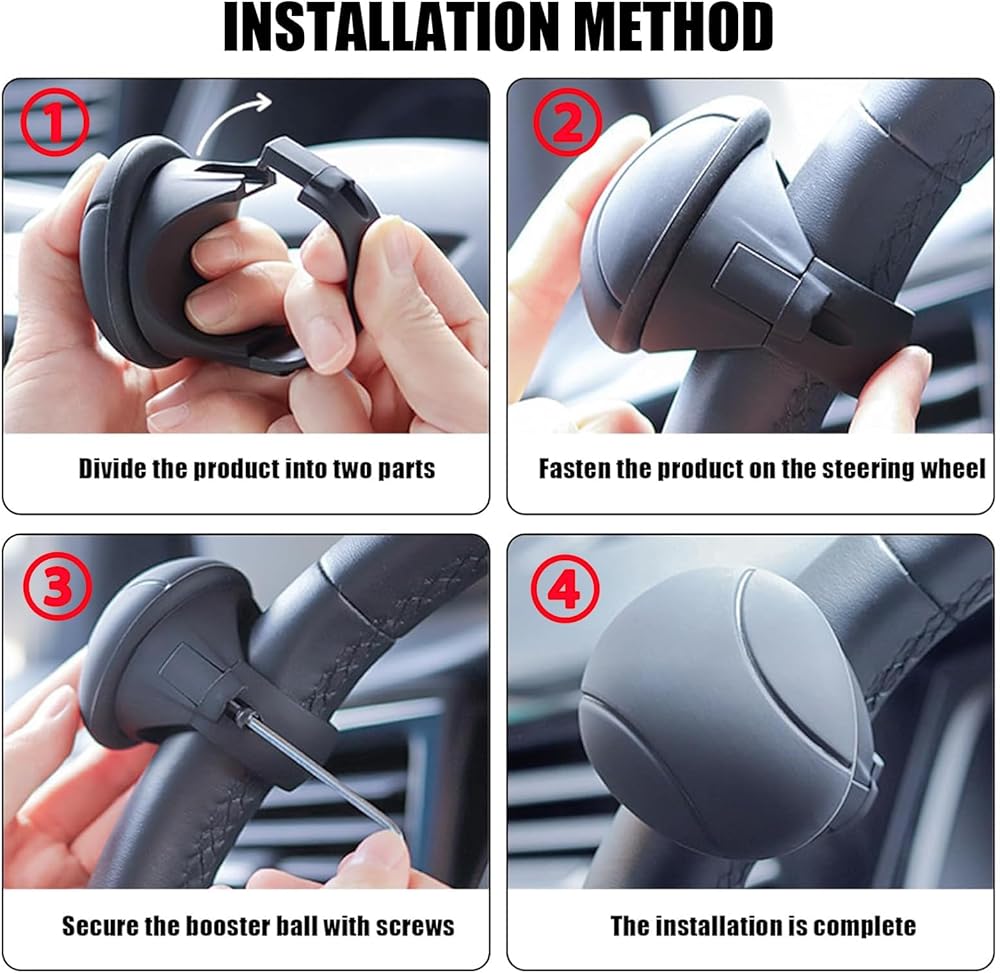 INSTALLATION METHOD

①

Divide the product into two parts

②

Fasten the product on the steering wheel

③

Secure the booster ball with screws

④

The installation is complete