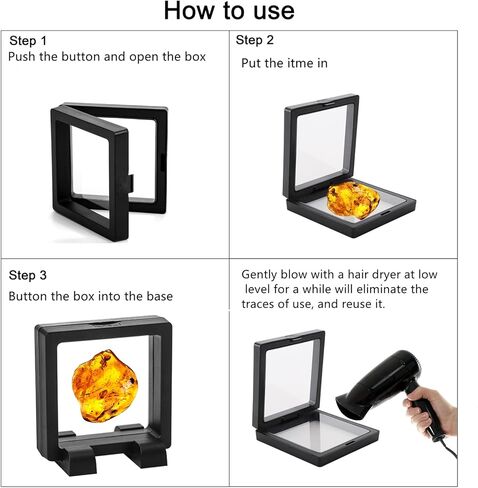 How to use

Step 1
Push the button and open the box

Step 2
Put the itme in

Step 3
Button the box into the base

Gently blow with a hair dryer at low level for a while will eliminate the traces of use, and reuse it.