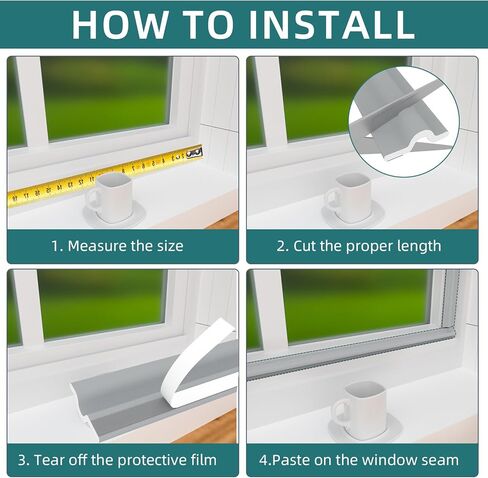 HOW TO INSTALL

1. Measure the size

2. Cut the proper length

3. Tear off the protective film

4.Paste on the window seam