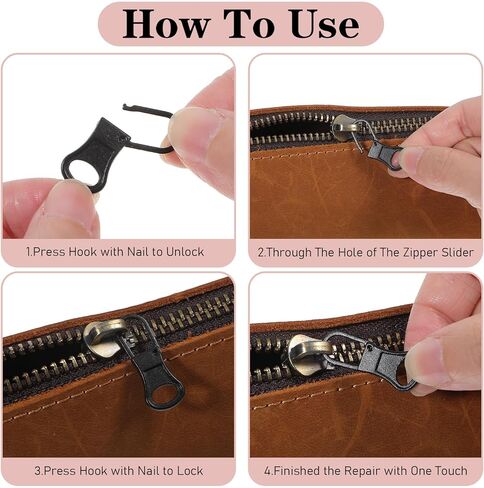 How To Use

1.Press Hook with Nail to Unlock

2.Through The Hole of The Zipper Slider

3.Press Hook with Nail to Lock

4.Finished the Repair with One Touch