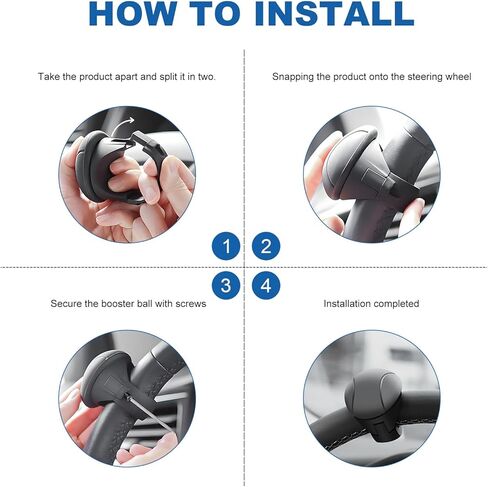 HOW TO INSTALL

Take the product apart and split it in two.

1

Snapping the product onto the steering wheel

2

3

Secure the booster ball with screws

4

Installation completed