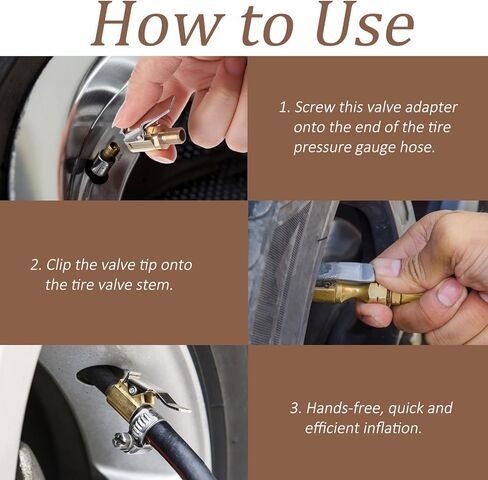 How to Use

1. Screw this valve adapter onto the end of the tire pressure gauge hose.

2. Clip the valve tip onto the tire valve stem.

3. Hands-free, quick and efficient inflation.