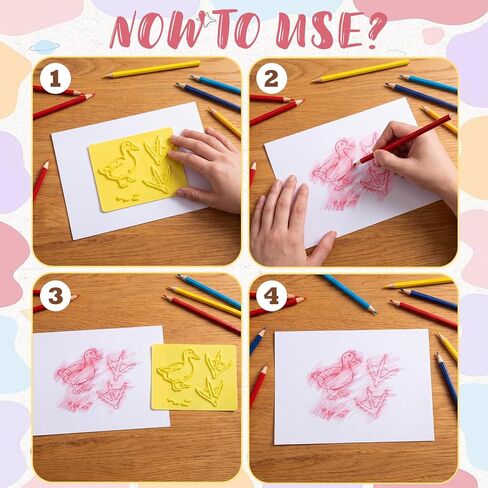 NOW TO USE?

1

2

3

4