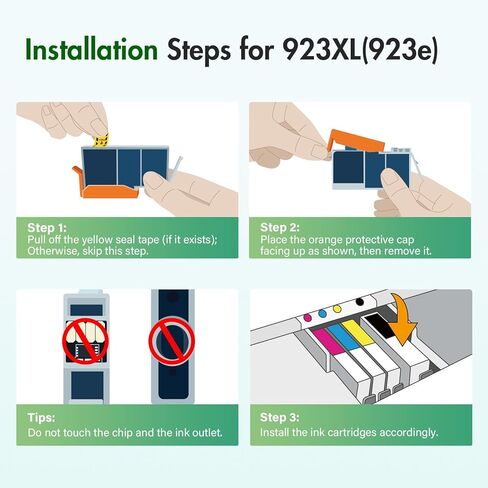 Installation Steps for 923XL(923e)

Step 1:
Pull off the yellow seal tape (if it exists); Otherwise, skip this step.

Step 2:
Place the orange protective cap facing up as shown, then remove it.

Tips:
Do not touch the chip and the ink outlet.

Step 3:
Install the ink cartridges accordingly.