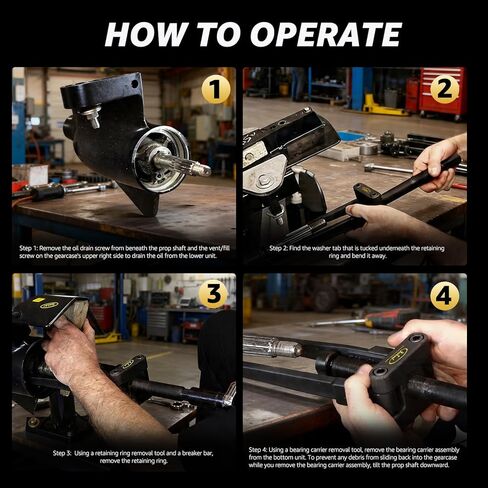 HOW TO OPERATE

1

Step 1: Remove the oil drain screw from beneath the prop shaft and the vent/fill screw on the gearcase's upper right side to drain the oil from the lower unit.

2

Step 2: Find the washer tab that is tucked underneath the retaining ring and bend it away.

3

Step 3: Using a retaining ring removal tool and a breaker bar, remove the retaining ring.

4

Step 4: Using a bearing carrier removal tool, remove the bearing carrier assembly from the bottom unit. To prevent any debris from sliding back into the gearcase while you remove the bearing carrier assembly, tilt the prop shaft downward.