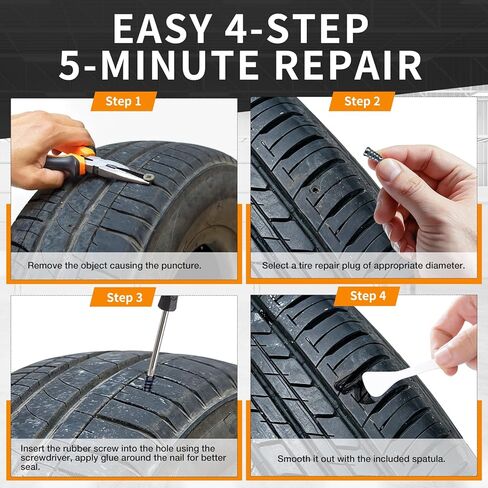 EASY 4-STEP
5-MINUTE REPAIR

Step 1

Remove the object causing the puncture.

Step 2

Select a tire repair plug of appropriate diameter.

Step 3

Insert the rubber screw into the hole using the screwdriver, apply glue around the nail for better seal.

Step 4

Smooth it out with the included spatula.