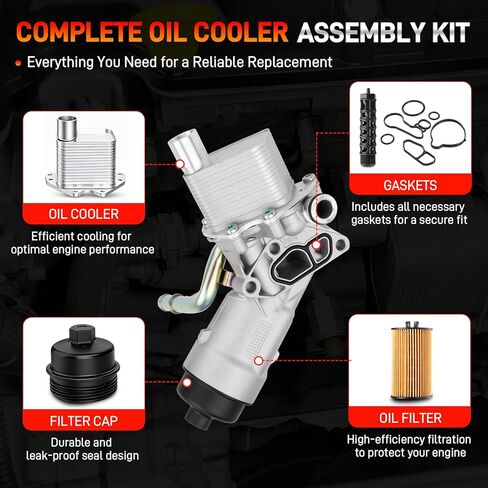 COMPLETE OIL COOLER ASSEMBLY KIT

Everything You Need for a Reliable Replacement

OIL COOLER

Efficient cooling for optimal engine performance

GASKETS

Includes all necessary gaskets for a secure fit

FILTER CAP

Durable and leak-proof seal design

OIL FILTER

High-efficiency filtration to protect your engine