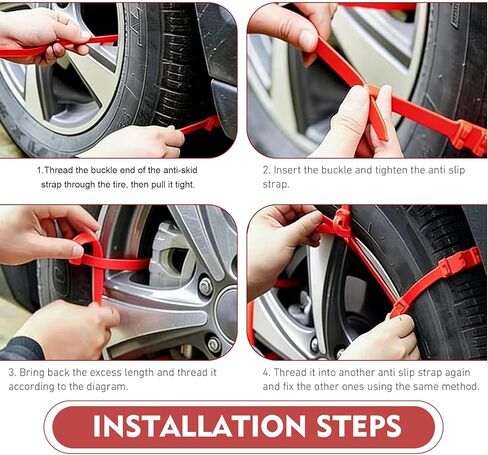 1.Thread the buckle end of the anti-skid strap through the tire, then pull it tight.

2. Insert the buckle and tighten the anti slip strap.

3. Bring back the excess length and thread it according to the diagram.

4. Thread it into another anti slip strap again and fix the other ones using the same method.

INSTALLATION STEPS