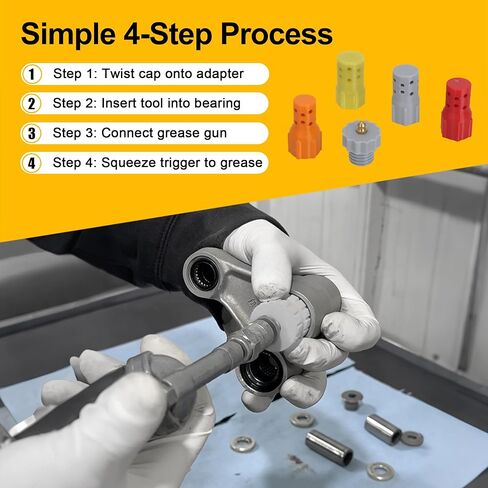 Simple 4-Step Process

1 Step 1: Twist cap onto adapter

2 Step 2: Insert tool into bearing

3 Step 3: Connect grease gun

4 Step 4: Squeeze trigger to grease