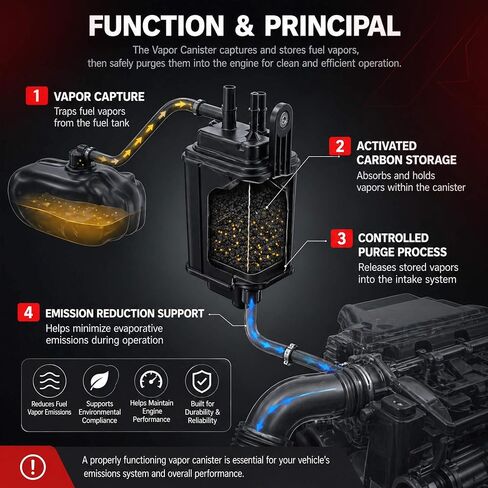 FUNCTION & PRINCIPAL

The Vapor Canister captures and stores fuel vapors, then safely purges them into the engine for clean and efficient operation.

1 VAPOR CAPTURE
Traps fuel vapors from the fuel tank

2 ACTIVATED CARBON STORAGE
Absorbs and holds vapors within the canister

3 CONTROLLED PURGE PROCESS
Releases stored vapors into the intake system

4 EMISSION REDUCTION SUPPORT
Helps minimize evaporative emissions during operation

Reduces Fuel Vapor Emissions

Supports Environmental Compliance

Helps Maintain Engine Performance

Built for Durability & Reliability

!

A properly functioning vapor canister is essential for your vehicle's emissions system and overall performance.