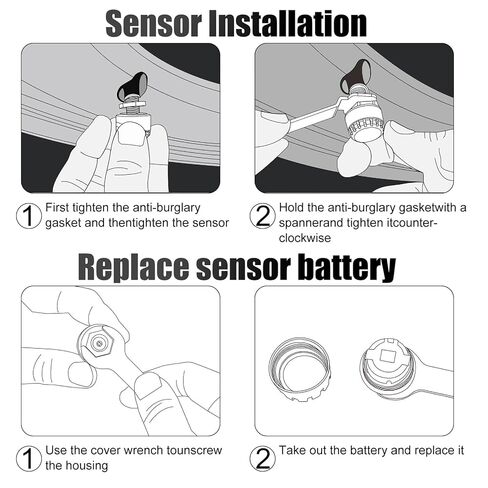 Sensor Installation

1 First tighten the anti-burglary gasket and thentighten the sensor

2 Hold the anti-burglary gasketwith a spannerand tighten itcounter-clockwise

Replace sensor battery

1 Use the cover wrench tounscrew the housing

2 Take out the battery and replace it