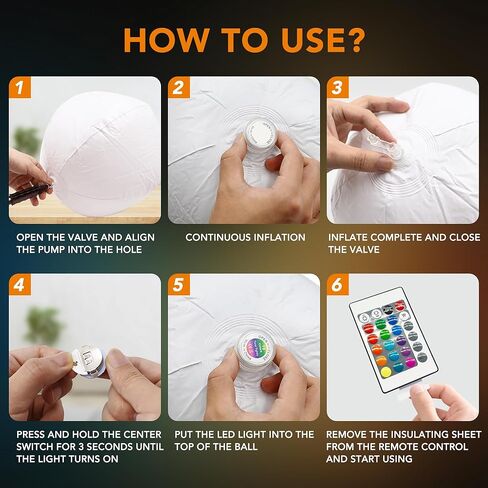 HOW TO USE?

1

OPEN THE VALVE AND ALIGN THE PUMP INTO THE HOLE

2

CONTINUOUS INFLATION

3

INFLATE COMPLETE AND CLOSE THE VALVE

4

PRESS AND HOLD THE CENTER SWITCH FOR 3 SECONDS UNTIL THE LIGHT TURNS ON

5

PUT THE LED LIGHT INTO THE TOP OF THE BALL

6

REMOVE THE INSULATING SHEET FROM THE REMOTE CONTROL AND START USING