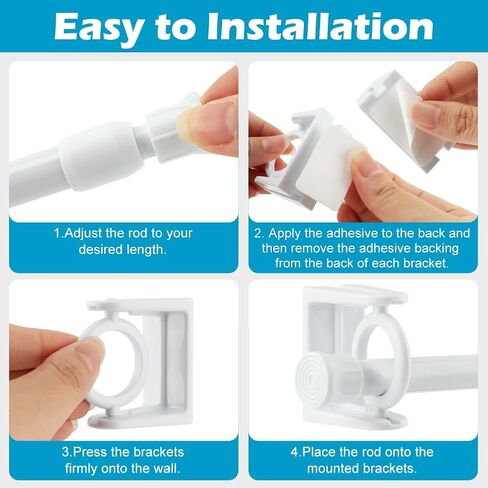 Easy to Installation

1.Adjust the rod to your desired length.

2. Apply the adhesive to the back and then remove the adhesive backing from the back of each bracket.

3.Press the brackets firmly onto the wall.

4.Place the rod onto the mounted brackets.