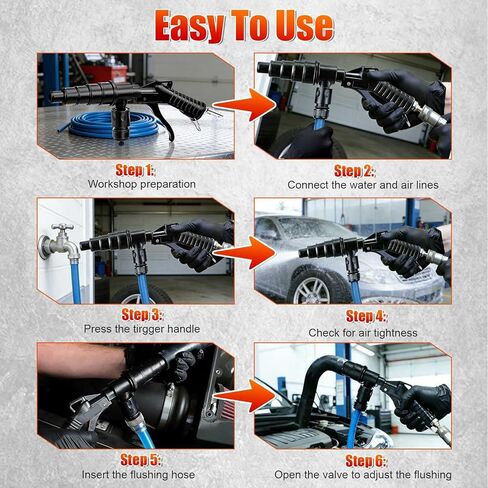 Easy To Use

Step 1:
Workshop preparation

Step 2:
Connect the water and air lines

Step 3:
Press the tirgger handle

Step 4:
Check for air tightness

Step 5:
Insert the flushing hose

Step 6:
Open the valve to adjust the flushing