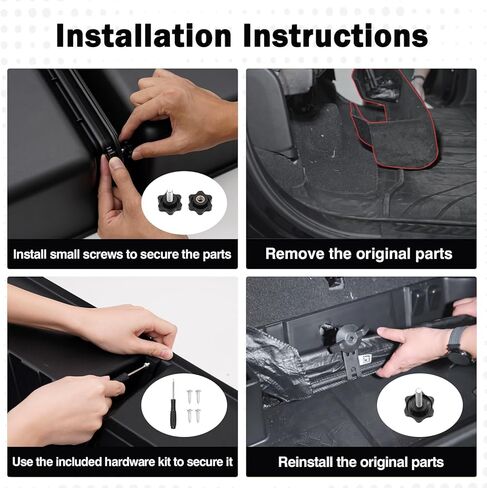 Installation Instructions

Install small screws to secure the parts

Remove the original parts

Use the included hardware kit to secure it

Reinstall the original parts