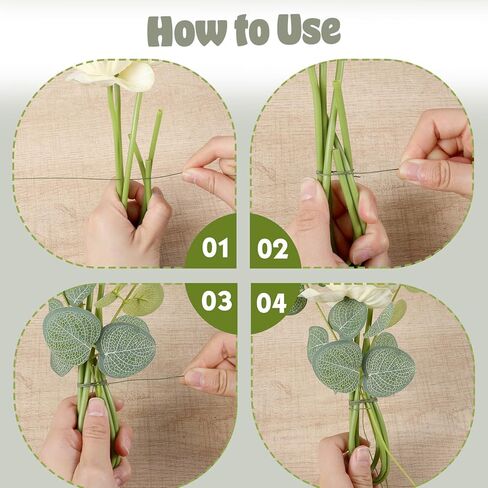 How to Use

01

02

03

04