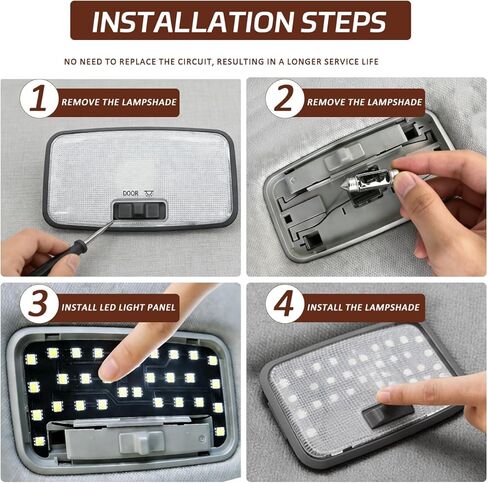 INSTALLATION STEPS

NO NEED TO REPLACE THE CIRCUIT, RESULTING IN A LONGER SERVICE LIFE

1 REMOVE THE LAMPSHADE

DOOR

2 REMOVE THE LAMPSHADE

3 INSTALL LED LIGHT PANEL

4 INSTALL THE LAMPSHADE