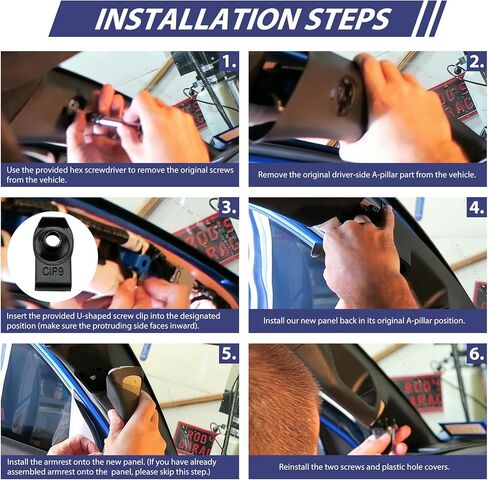 INSTALLATION STEPS

1.

Use the provided hex screwdriver to remove the original screws from the vehicle.

2.

Remove the original driver-side A-pillar part from the vehicle.

3.

CIP9

Insert the provided U-shaped screw clip into the designated position (make sure the protruding side faces inward).

4.

Install our new panel back in its original A-pillar position.

5.

Install the armrest onto the new panel. (If you have already assembled armrest onto the panel, please skip this step.)

6.

Reinstall the two screws and plastic hole covers.