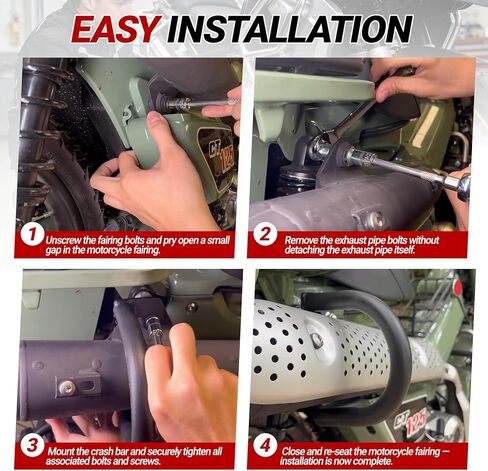 EASY INSTALLATION

CT 125

1 Unscrew the fairing bolts and pry open a small gap in the motorcycle fairing.

2 Remove the exhaust pipe bolts without detaching the exhaust pipe itself.

3 Mount the crash bar and securely tighten all associated bolts and screws.

CT 125

4 Close and re-seat the motorcycle fairing — installation is now complete.