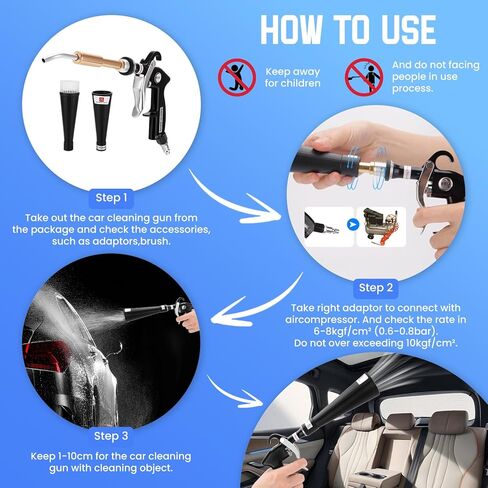 HOW TO USE

Keep away for children

And do not facing people in use process.

Step 1

Take out the car cleaning gun from the package and check the accessories, such as adaptors,brush.

Step 2

Take right adaptor to connect with aircompressor. And check the rate in 6-8kgf/cm² (0.6-0.8bar). Do not over exceeding 10kgf/cm².

Step 3

Keep 1-10cm for the car cleaning gun with cleaning object.