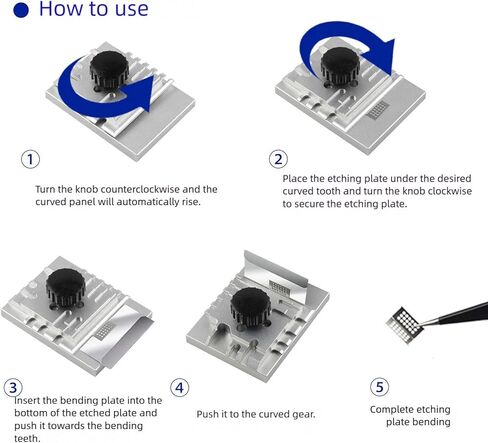 How to use

1
Turn the knob counterclockwise and the curved panel will automatically rise.

2
Place the etching plate under the desired curved tooth and turn the knob clockwise to secure the etching plate.

3
Insert the bending plate into the bottom of the etched plate and push it towards the bending teeth.

4
Push it to the curved gear.

5
Complete etching plate bending