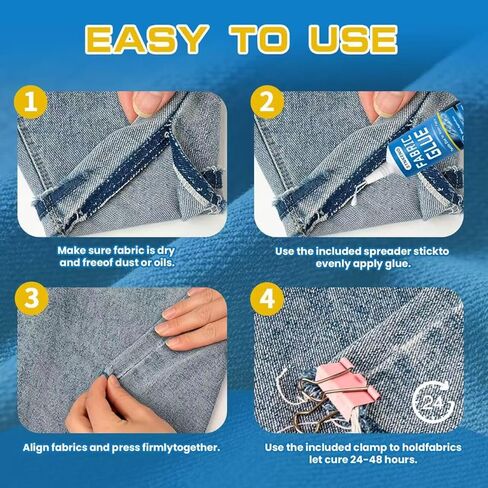 EASY TO USE

1

Make sure fabric is dry and freeof dust or oils.

2

FABRIC GLUE

Use the included spreader stickto evenly apply glue.

3

Align fabrics and press firmlytogether.

4

24

Use the included clamp to holdfabrics let cure 24-48 hours.