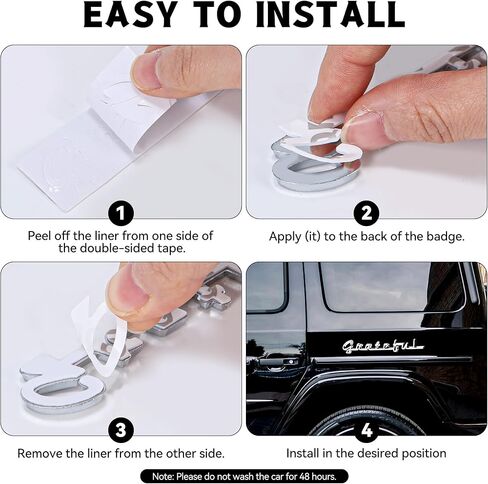 EASY TO INSTALL

1
Peel off the liner from one side of the double-sided tape.

2
Apply (it) to the back of the badge.

3
Remove the liner from the other side.

Grateful

4
Install in the desired position

Note: Please do not wash the car for 48 hours.