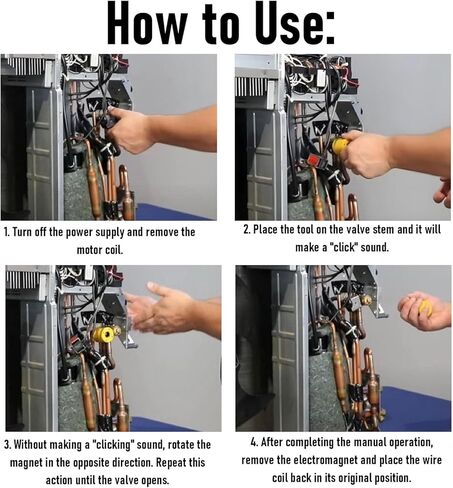 How to Use:

1. Turn off the power supply and remove the motor coil.

2. Place the tool on the valve stem and it will make a "click" sound.

3. Without making a "clicking" sound, rotate the magnet in the opposite direction. Repeat this action until the valve opens.

4. After completing the manual operation, remove the electromagnet and place the wire coil back in its original position.